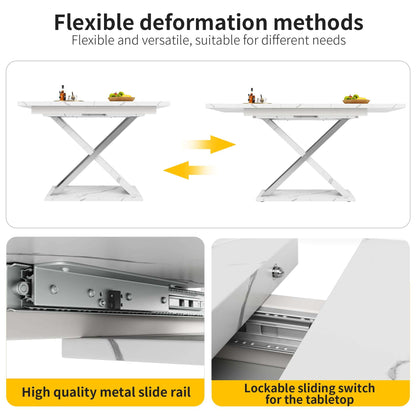 Flexible deformation methods
Flexible and versatile, suitable for different needs

High quality metal slide rail

Lockable sliding switch for the tabletop