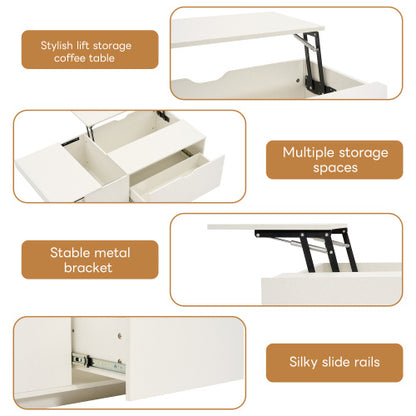 Stylish lift storage coffee table

Multiple storage spaces

Stable metal bracket

Silky slide rails